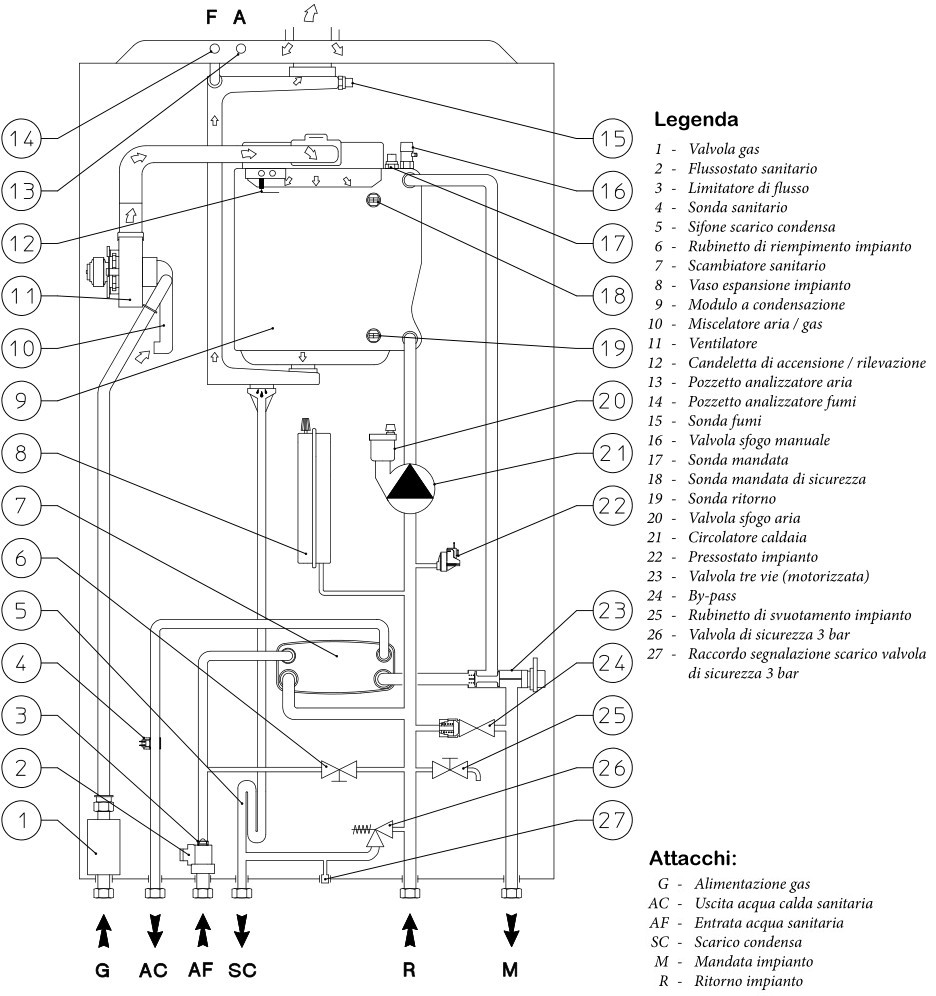 F A

14
13
12
11
10
9
8
7
6
5
4
3
2
1

15
16
17
18
19
20
21
22
23
24
25
26
27

G AC AF SC R M

Legenda

1 - Valvola gas
2 - Flussostato sanitario
3 - Limitatore di flusso
4 - Sonda sanitario
5 - Sifone scarico condensa
6 - Rubinetto di riempimento impianto
7 - Scambiatore sanitario
8 - Vaso espansione impianto
9 - Modulo a condensazione
10 - Miscelatore aria / gas
11 - Ventilatore
12 - Candeletta di accensione / rilevazione
13 - Pozzetto analizzatore aria
14 - Pozzetto analizzatore fumi
15 - Sonda fumi
16 - Valvola sfogo manuale
17 - Sonda mandata
18 - Sonda mandata di sicurezza
19 - Sonda ritorno
20 - Valvola sfogo aria
21 - Circolatore caldaia
22 - Pressostato impianto
23 - Valvola tre vie (motorizzata)
24 - By-pass
25 - Rubinetto di svuotamento impianto
26 - Valvola di sicurezza 3 bar
27 - Raccordo segnalazione scarico valvola di sicurezza 3 bar

Attacchi:

G - Alimentazione gas
AC - Uscita acqua calda sanitaria
AF - Entrata acqua sanitaria
SC - Scarico condensa
M - Mandata impianto
R - Ritorno impianto